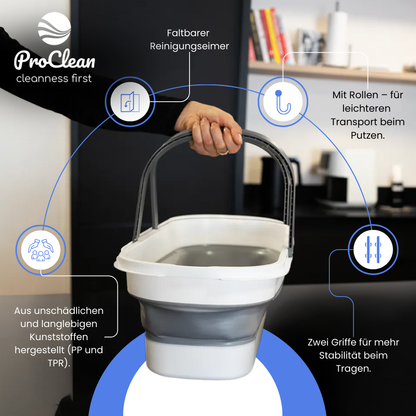 ProClean
cleanness first

Faltbarer Reinigungseimer

Mit Rollen – für leichteren Transport beim Putzen.

Aus unschädlichen und langlebigen Kunststoffen hergestellt (PP und TPR).

Zwei Griffe für mehr Stabilität beim Tragen.