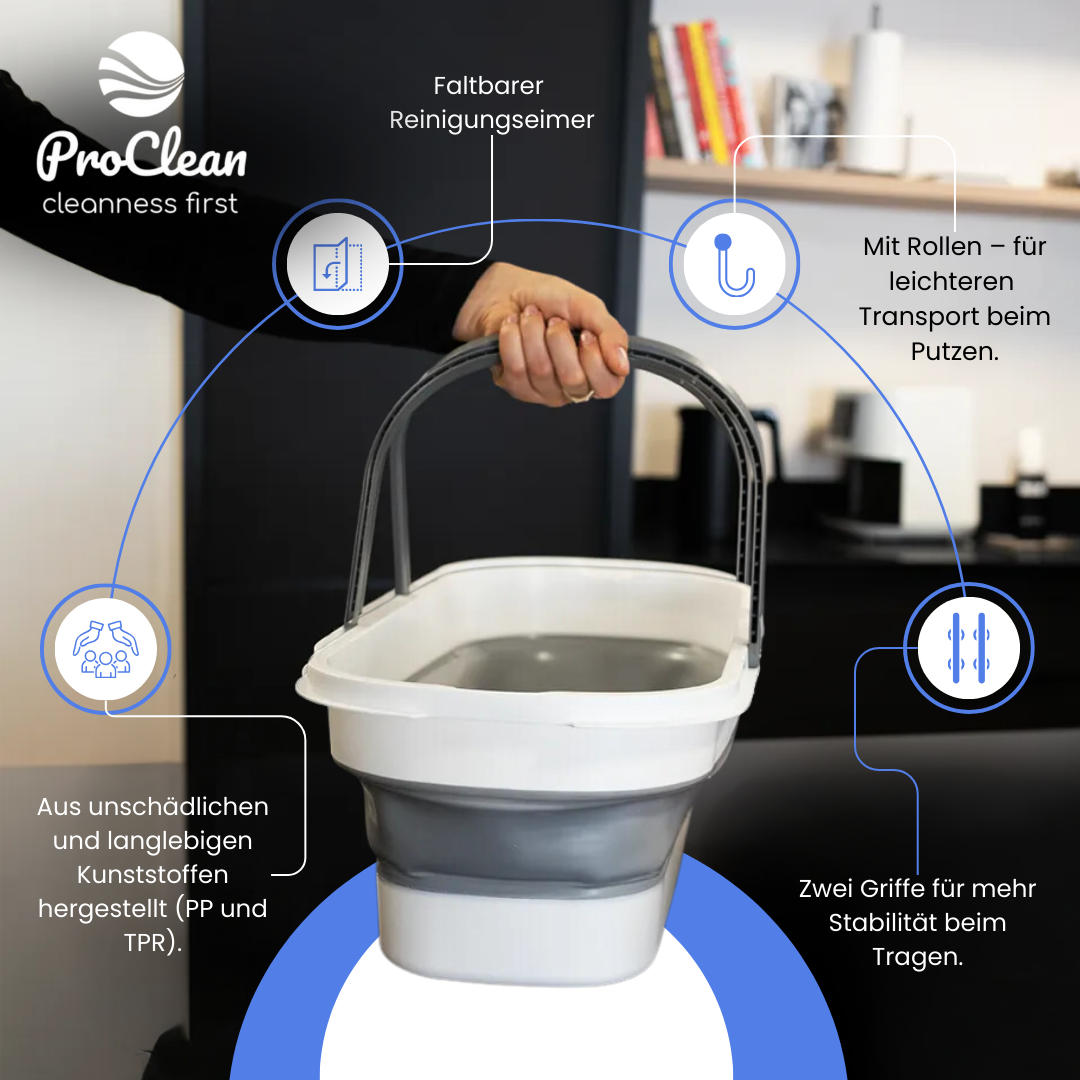 ProClean
cleanness first

Faltbarer Reinigungseimer

Mit Rollen – für leichteren Transport beim Putzen.

Aus unschädlichen und langlebigen Kunststoffen hergestellt (PP und TPR).

Zwei Griffe für mehr Stabilität beim Tragen.